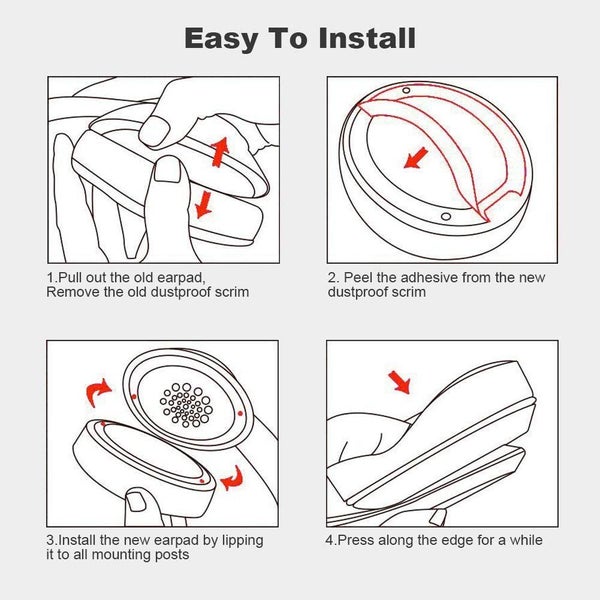 Easy To Install

1.Pull out the old earpad, Remove the old dustproof scrim

2. Peel the adhesive from the new dustproof scrim

3.Install the new earpad by lipping it to all mounting posts

4.Press along the edge for a while