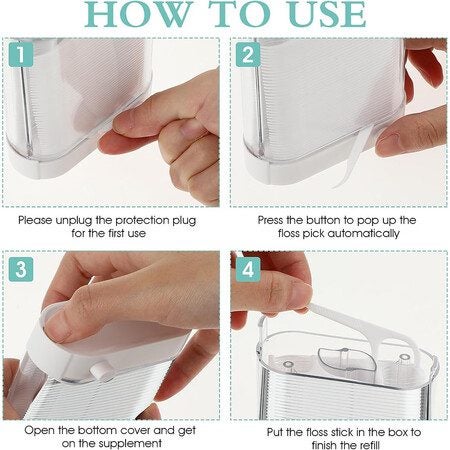 HOW TO USE

1

Please unplug the protection plug for the first use

2

Press the button to pop up the floss pick automatically

3

Open the bottom cover and get on the supplement

4

Put the floss stick in the box to finish the refill