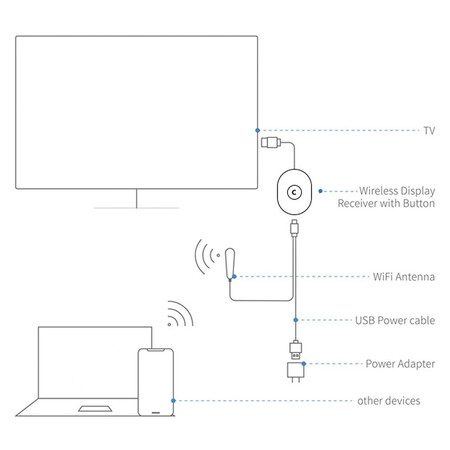 TV

C

Wireless Display
Receiver with Button

WiFi Antenna

USB Power cable

Power Adapter

other devices