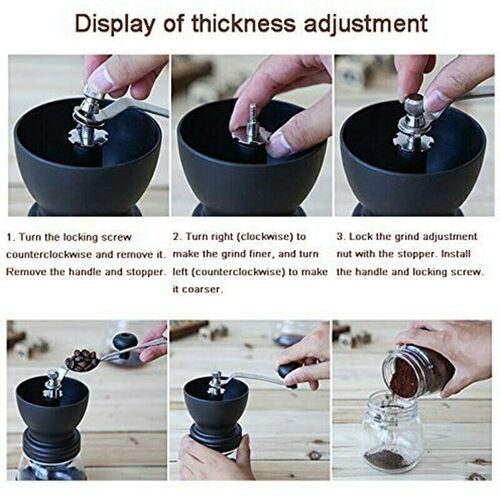 Display of thickness adjustment

1. Turn the locking screw counterclockwise and remove it. Remove the handle and stopper.

2. Turn right (clockwise) to make the grind finer, and turn left (counterclockwise) to make it coarser.

3. Lock the grind adjustment nut with the stopper. Install the handle and locking screw.