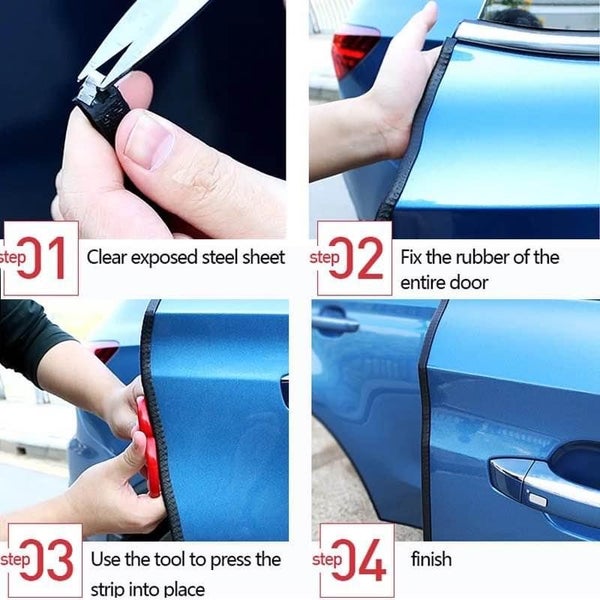 step 01 Clear exposed steel sheet

step 02 Fix the rubber of the entire door

step 03 Use the tool to press the strip into place

step 04 finish