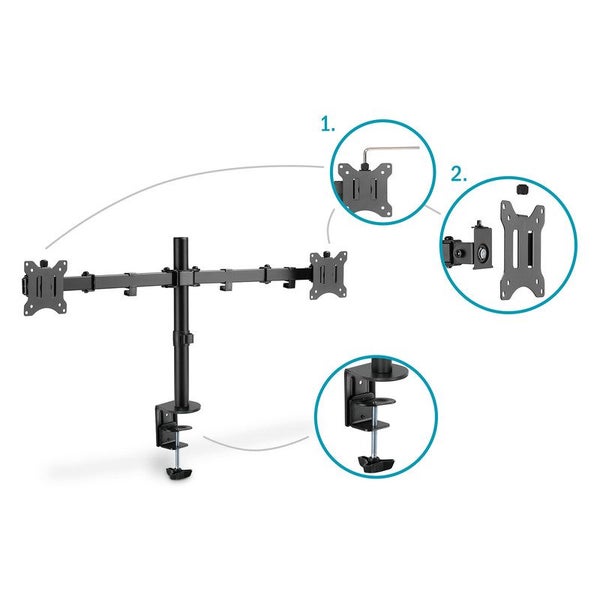 1.

2.