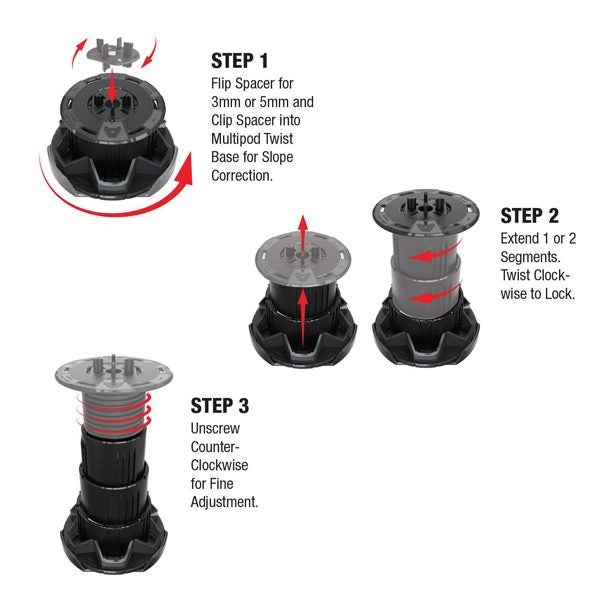 STEP 1
Flip Spacer for 3mm or 5mm and Clip Spacer into Multipod Twist Base for Slope Correction.

STEP 2
Extend 1 or 2 Segments. Twist Clockwise to Lock.

STEP 3
Unscrew Counter-Clockwise for Fine Adjustment.