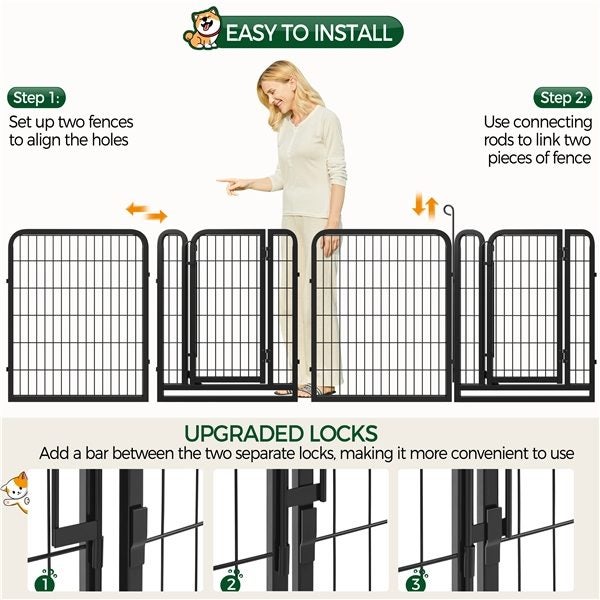 EASY TO INSTALL

Step 1:
Set up two fences to align the holes

Step 2:
Use connecting rods to link two pieces of fence

UPGRADED LOCKS
Add a bar between the two separate locks, making it more convenient to use

1

2

3