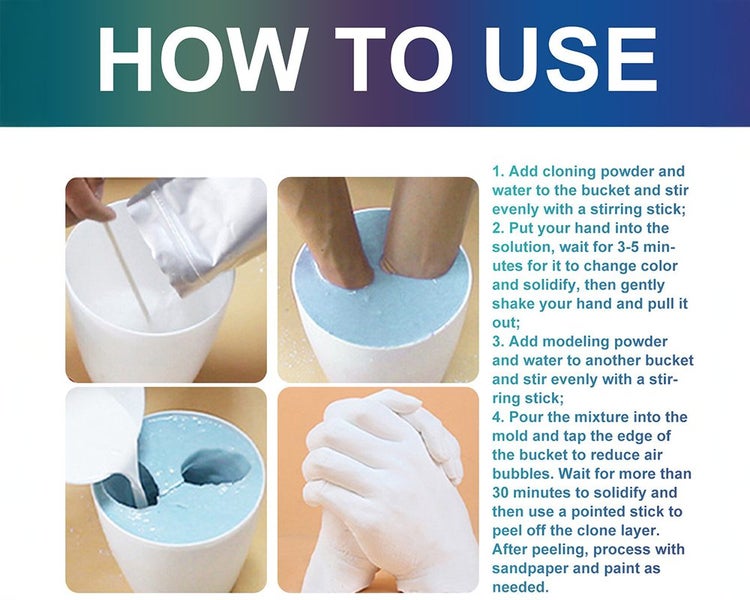 HOW TO USE

1. Add cloning powder and water to the bucket and stir evenly with a stirring stick;
2. Put your hand into the solution, wait for 3-5 minutes for it to change color and solidify, then gently shake your hand and pull it out;
3. Add modeling powder and water to another bucket and stir evenly with a stirring stick;
4. Pour the mixture into the mold and tap the edge of the bucket to reduce air bubbles. Wait for more than 30 minutes to solidify and then use a pointed stick to peel off the clone layer. After peeling, process with sandpaper and paint as needed.