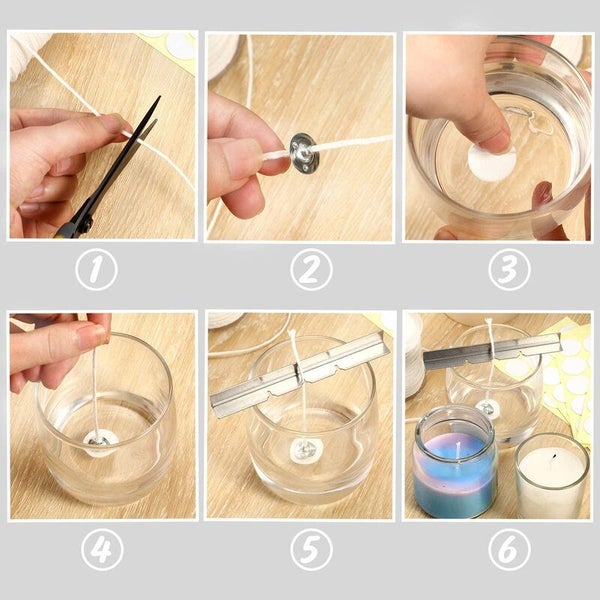 1

2

3

4

5

6