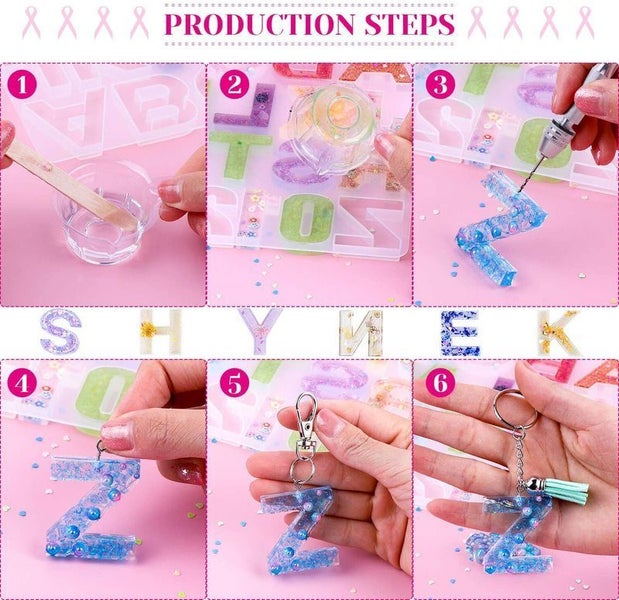 PRODUCTION STEPS

1

2

3

S H Y N E K

4

5

6