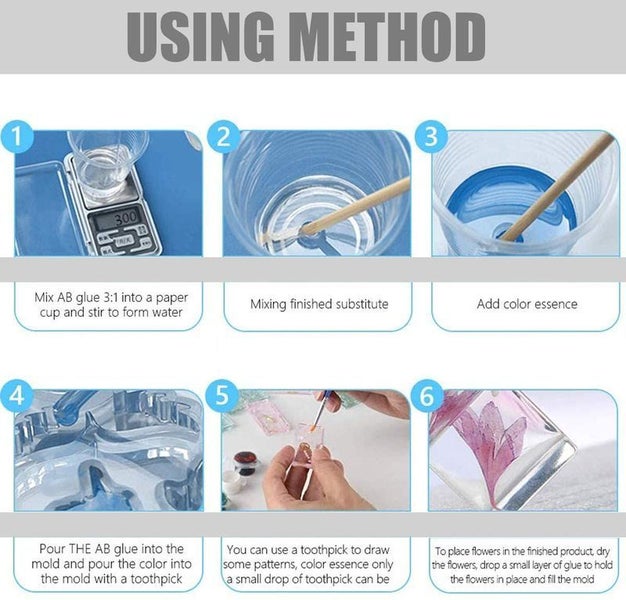 USING METHOD

1

300

Mix AB glue 3:1 into a paper cup and stir to form water

2

Mixing finished substitute

3

Add color essence

4

Pour THE AB glue into the mold and pour the color into the mold with a toothpick

5

You can use a toothpick to draw some patterns, color essence only a small drop of toothpick can be

6

To place flowers in the finished product, dry the flowers, drop a small layer of glue to hold the flowers in place and fill the mold