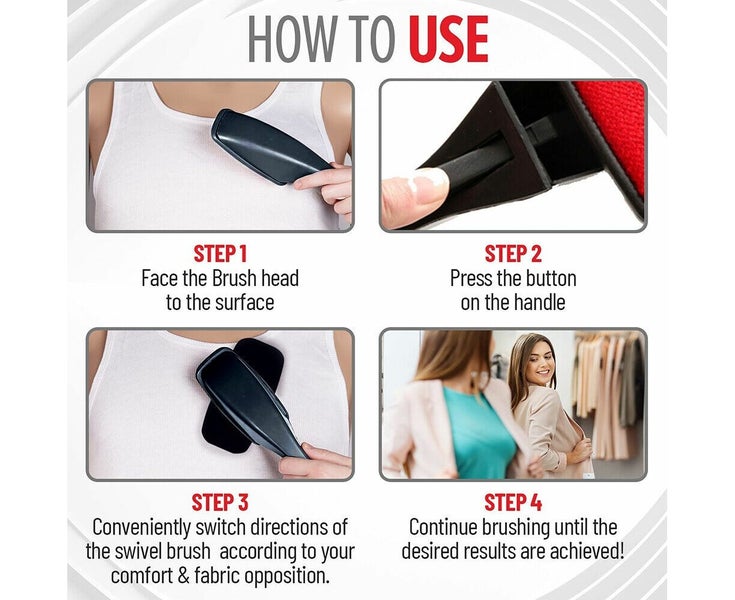 HOW TO USE

STEP 1
Face the Brush head to the surface

STEP 2
Press the button on the handle

STEP 3
Conveniently switch directions of the swivel brush according to your comfort & fabric opposition.

STEP 4
Continue brushing until the desired results are achieved!