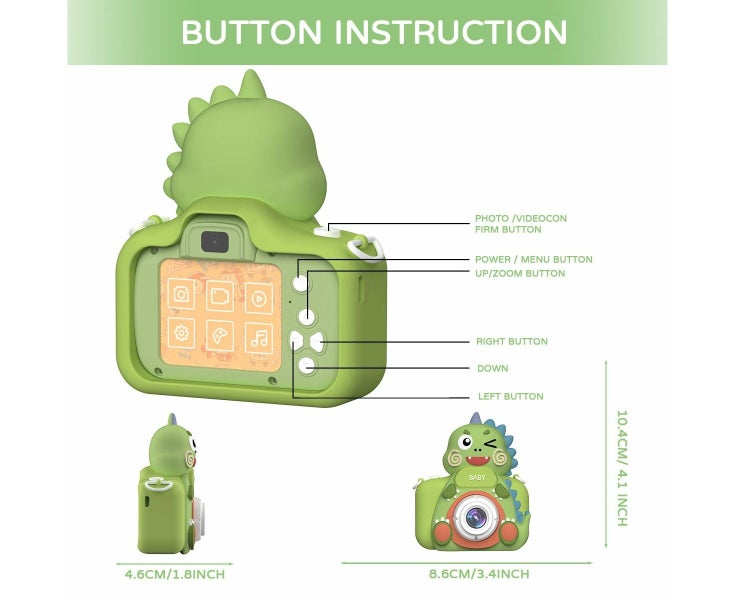 BUTTON INSTRUCTION

PHOTO /VIDEOCON FIRM BUTTON

POWER / MENU BUTTON

UP/ZOOM BUTTON

RIGHT BUTTON

DOWN

LEFT BUTTON

BABY

10.4CM/ 4.1 INCH

4.6CM/1.8INCH

8.6CM/3.4INCH