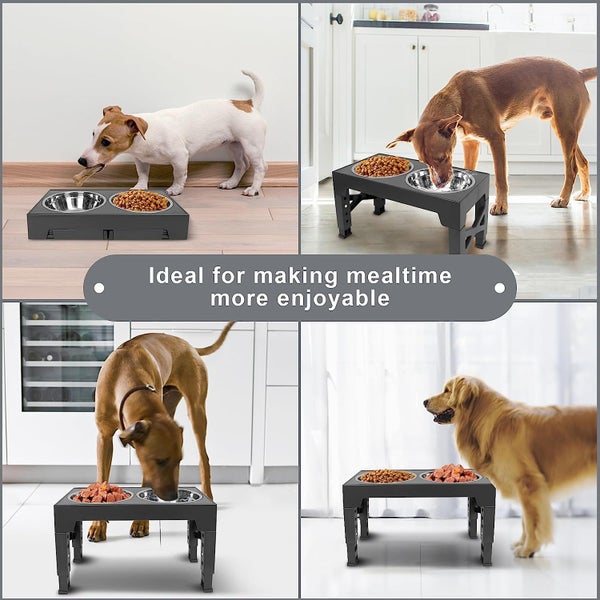 Ideal for making mealtime more enjoyable