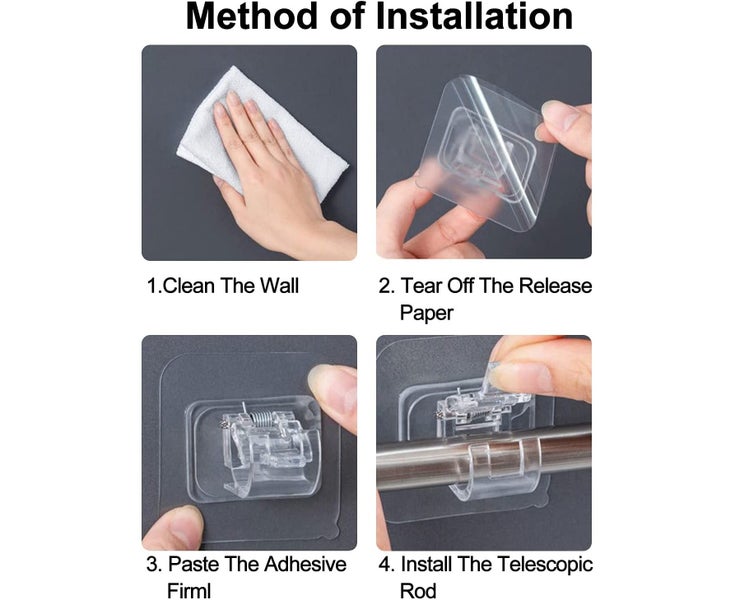 Method of Installation

1.Clean The Wall

2. Tear Off The Release Paper

3. Paste The Adhesive Firml

4. Install The Telescopic Rod