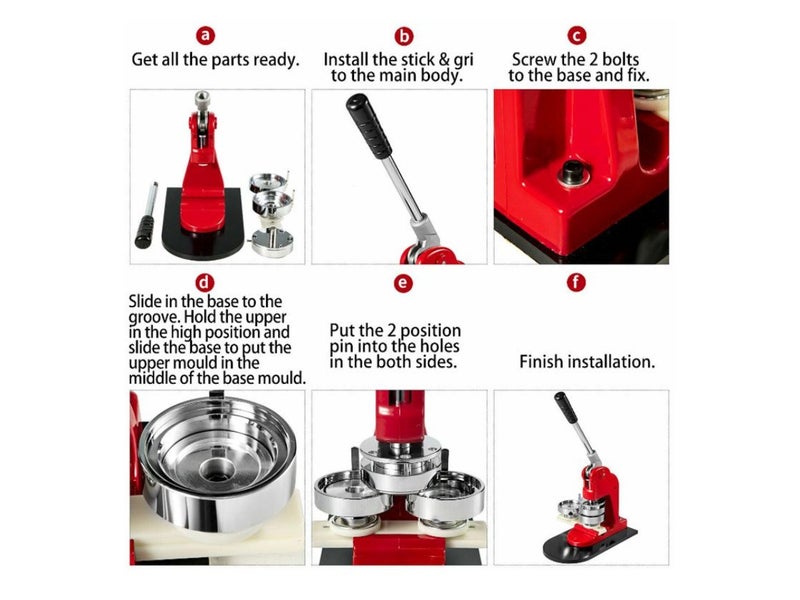 a
Get all the parts ready.

b
Install the stick & gri to the main body.

c
Screw the 2 bolts to the base and fix.

d
Slide in the base to the groove. Hold the upper in the high position and slide the base to put the upper mould in the middle of the base mould.

e
Put the 2 position pin into the holes in the both sides.

f
Finish installation.