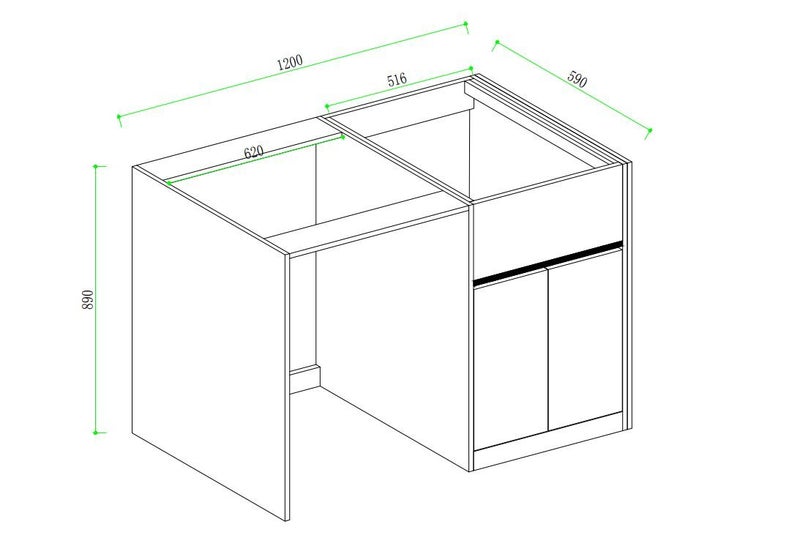 1200
516
590
620
890