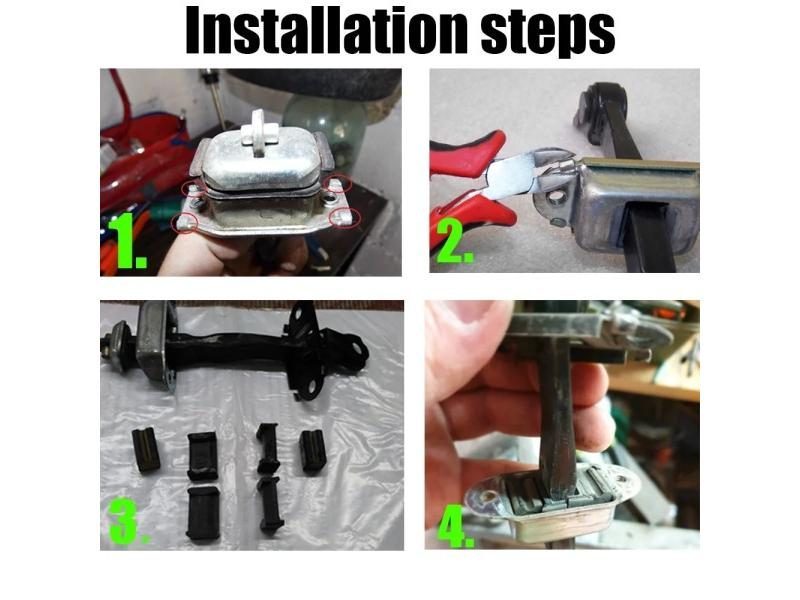 Installation steps

1.

2.

3.

4.