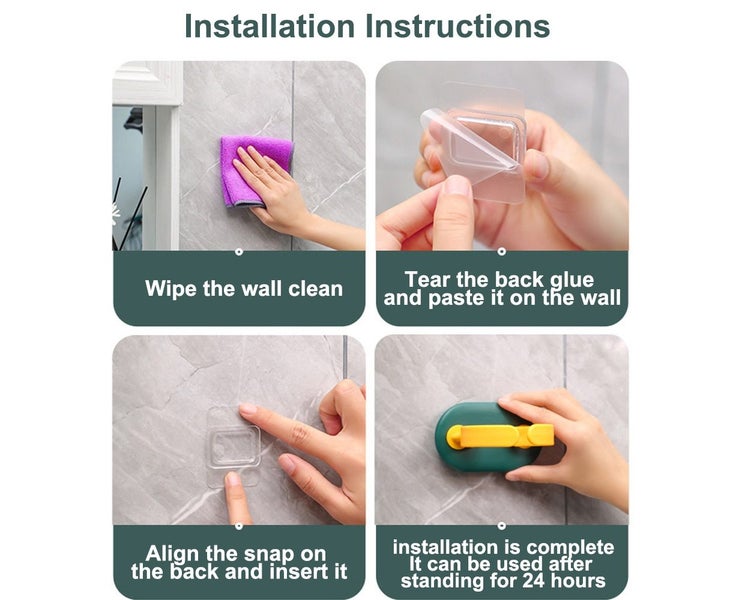 Installation Instructions

Wipe the wall clean

Tear the back glue and paste it on the wall

Align the snap on the back and insert it

installation is complete It can be used after standing for 24 hours