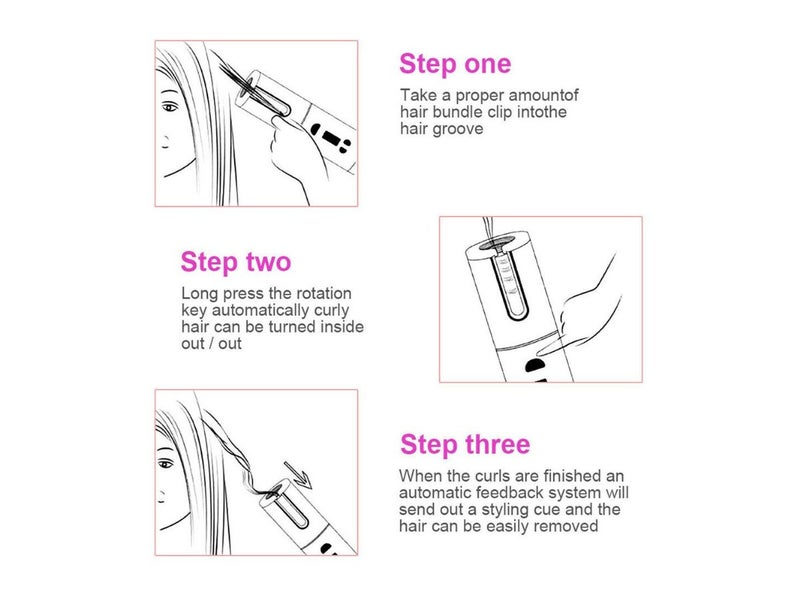 Step one

Take a proper amountof hair bundle clip intothe hair groove

Step two

Long press the rotation key automatically curly hair can be turned inside out / out

Step three

When the curls are finished an automatic feedback system will send out a styling cue and the hair can be easily removed