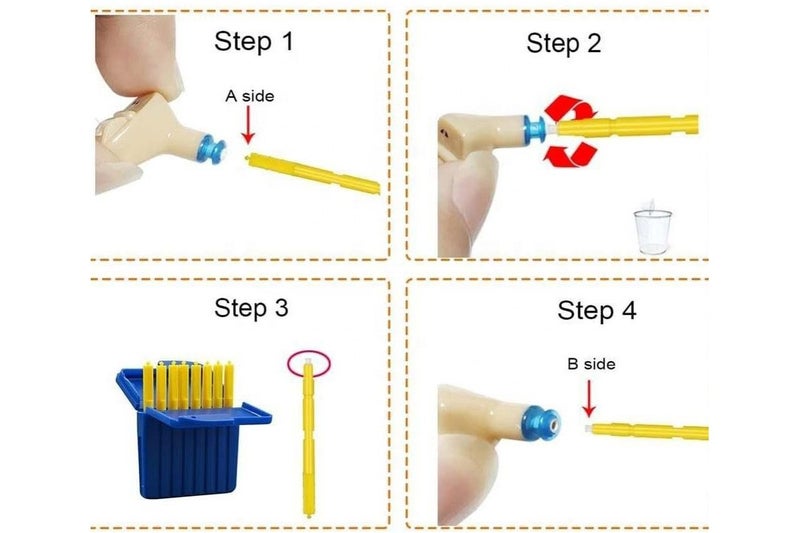 Step 1

A side

Step 2

Step 3

Step 4

B side