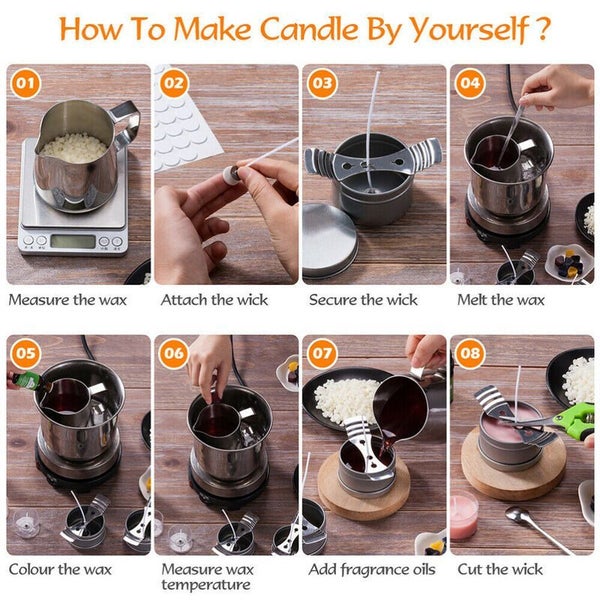 How To Make Candle By Yourself ?

01
Measure the wax

02
Attach the wick

03
Secure the wick

04
Melt the wax

05
Colour the wax

06
Measure wax temperature

07
Add fragrance oils

08
Cut the wick