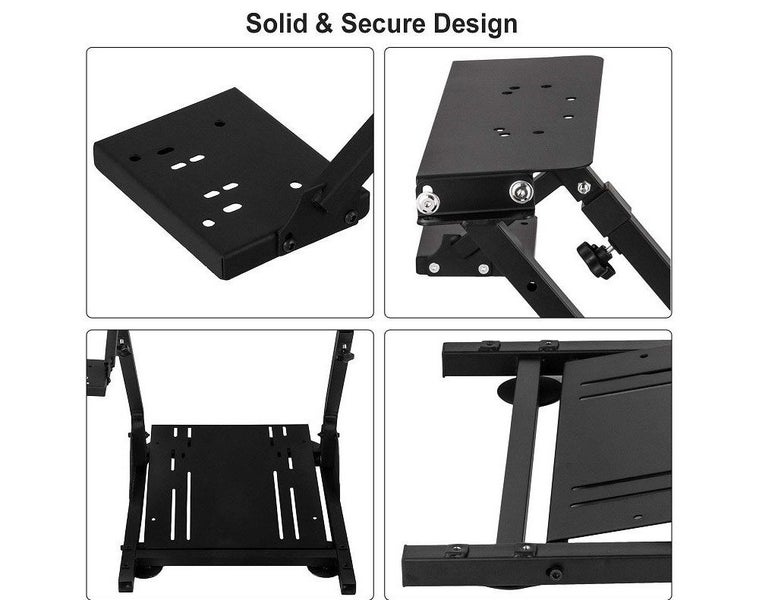 Solid & Secure Design