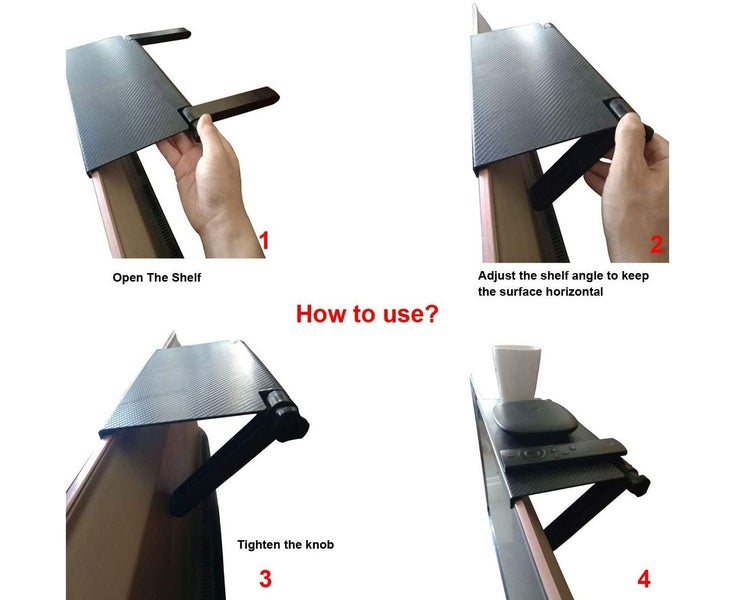 1

Open The Shelf

2

Adjust the shelf angle to keep the surface horizontal

How to use?

Tighten the knob

3

4