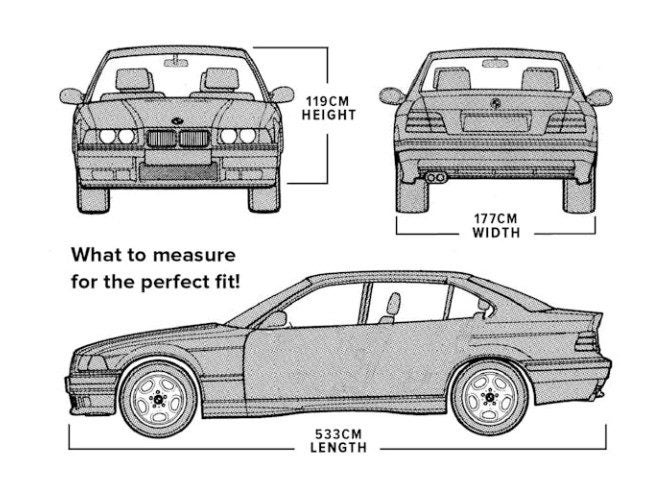 119CM
HEIGHT

177CM
WIDTH

What to measure for the perfect fit!

533CM
LENGTH