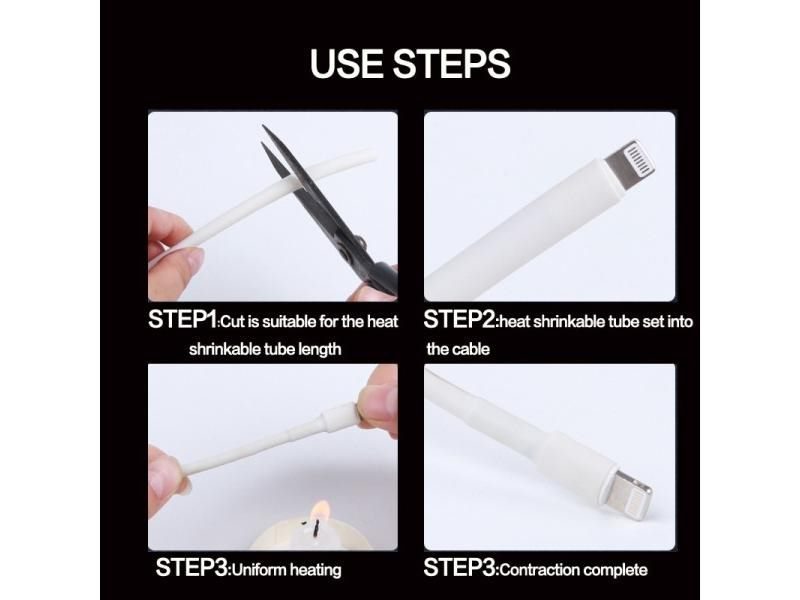 USE STEPS

STEP1:Cut is suitable for the heat shrinkable tube length

STEP2:heat shrinkable tube set into the cable

STEP3:Uniform heating

STEP3:Contraction complete