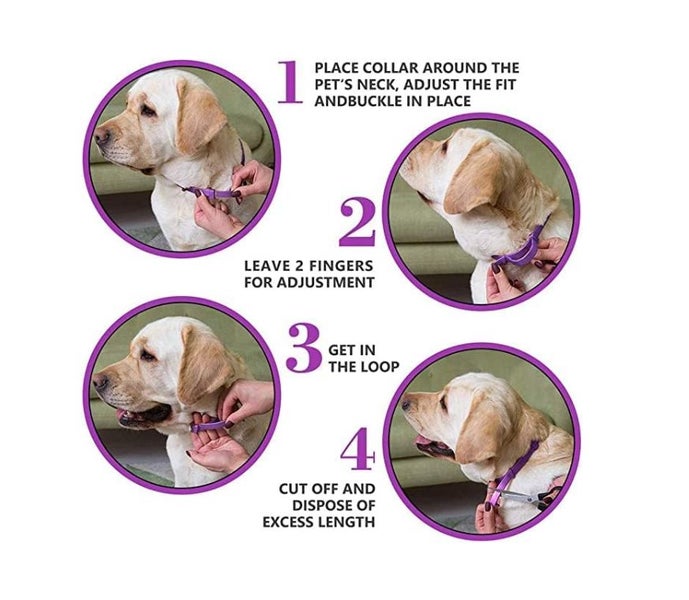 1 PLACE COLLAR AROUND THE PET'S NECK, ADJUST THE FIT ANDBUCKLE IN PLACE

2

LEAVE 2 FINGERS FOR ADJUSTMENT

3 GET IN THE LOOP

4

CUT OFF AND DISPOSE OF EXCESS LENGTH