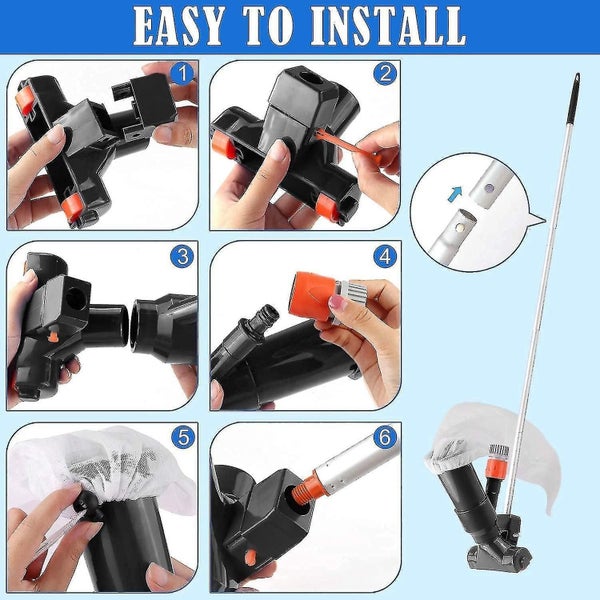 EASY TO INSTALL

1

2

3

4

5

6