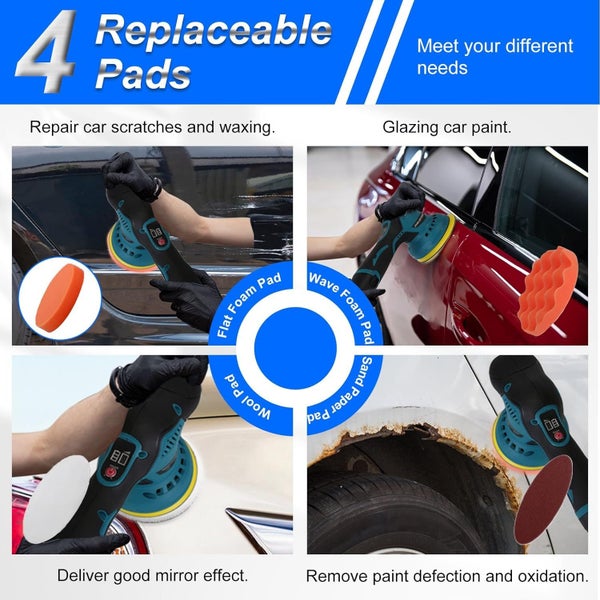 4 Replaceable Pads

Meet your different needs

Repair car scratches and waxing.

Glazing car paint.

Flat Foam Pad

Wave Foam Pad

Wool Pad

Sand Paper Pad

Deliver good mirror effect.

Remove paint defection and oxidation.