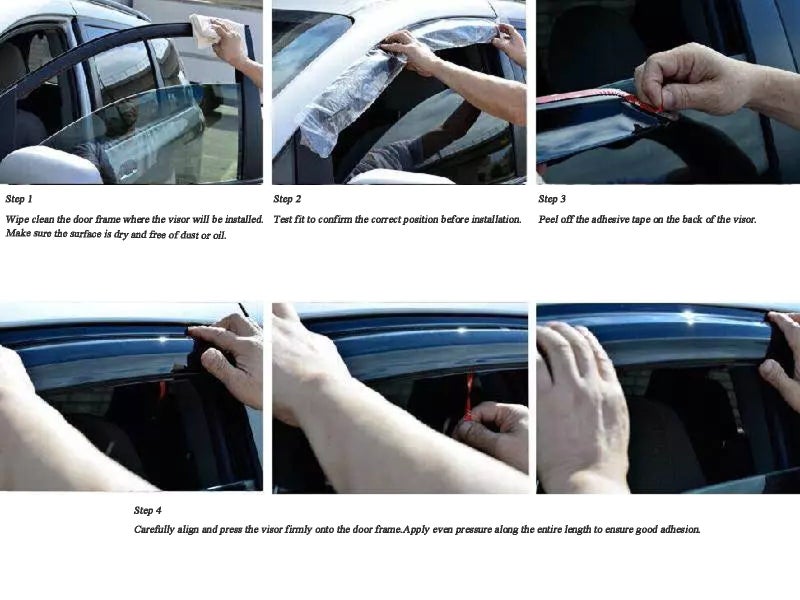 Step 1
Wipe clean the door frame where the visor will be installed. Make sure the surface is dry and free of dust or oil.

Step 2
Test fit to confirm the correct position before installation.

Step 3
Peel off the adhesive tape on the back of the visor.

Step 4
Carefully align and press the visor firmly onto the door frame.Apply even pressure along the entire length to ensure good adhesion.