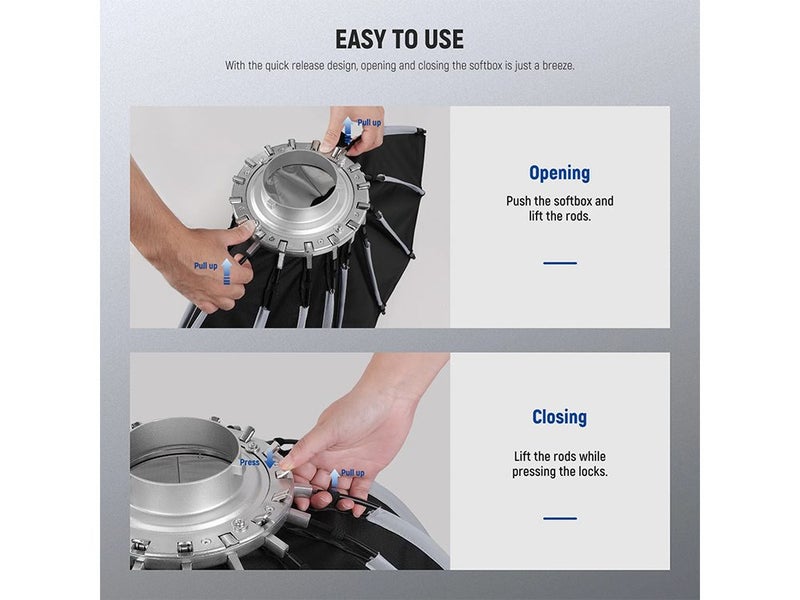 EASY TO USE

With the quick release design, opening and closing the softbox is just a breeze.

Pull up

Pull up

Opening

Push the softbox and lift the rods.

Press

Pull up

Closing

Lift the rods while pressing the locks.