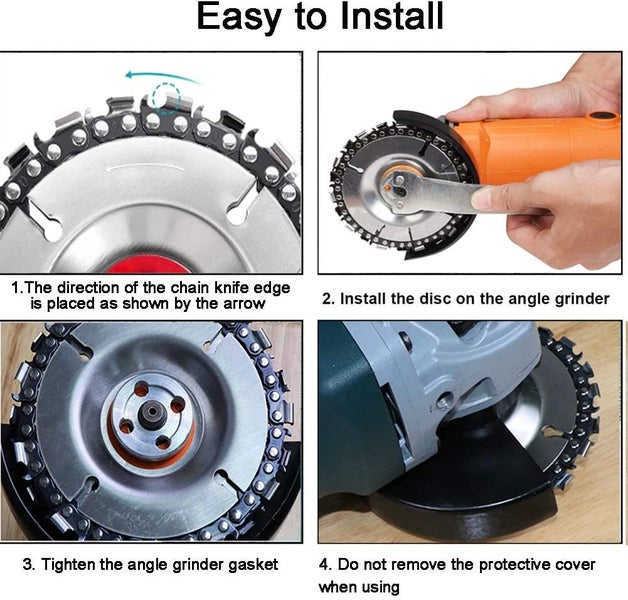 Easy to Install

1.The direction of the chain knife edge is placed as shown by the arrow

2. Install the disc on the angle grinder

3. Tighten the angle grinder gasket

4. Do not remove the protective cover when using