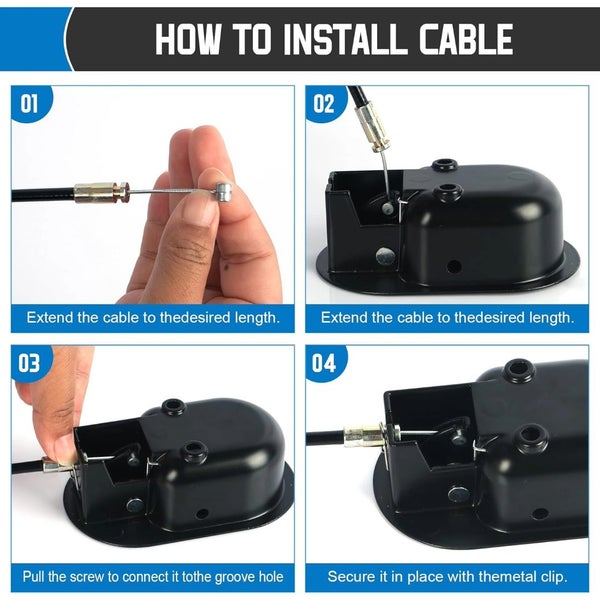 HOW TO INSTALL CABLE

01

Extend the cable to thedesired length.

02

Extend the cable to thedesired length.

03

Pull the screw to connect it tothe groove hole

04

Secure it in place with themetal clip.