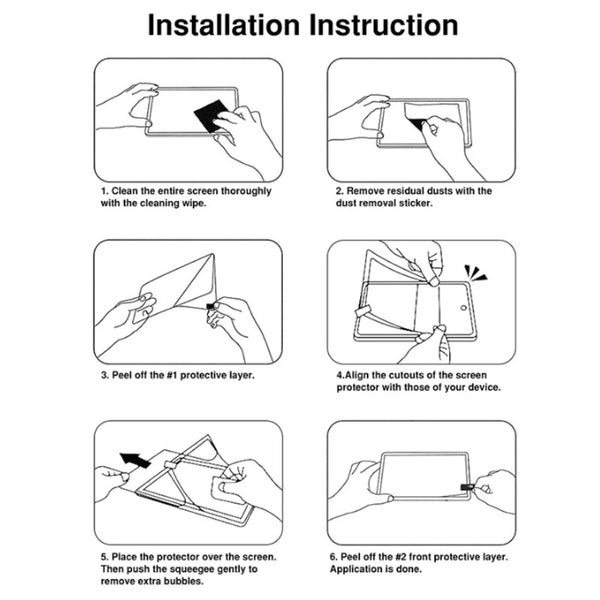 Installation Instruction

1. Clean the entire screen thoroughly with the cleaning wipe.

2. Remove residual dusts with the dust removal sticker.

3. Peel off the #1 protective layer.

4.Align the cutouts of the screen protector with those of your device.

5. Place the protector over the screen. Then push the squeegee gently to remove extra bubbles.

6. Peel off the #2 front protective layer. Application is done.