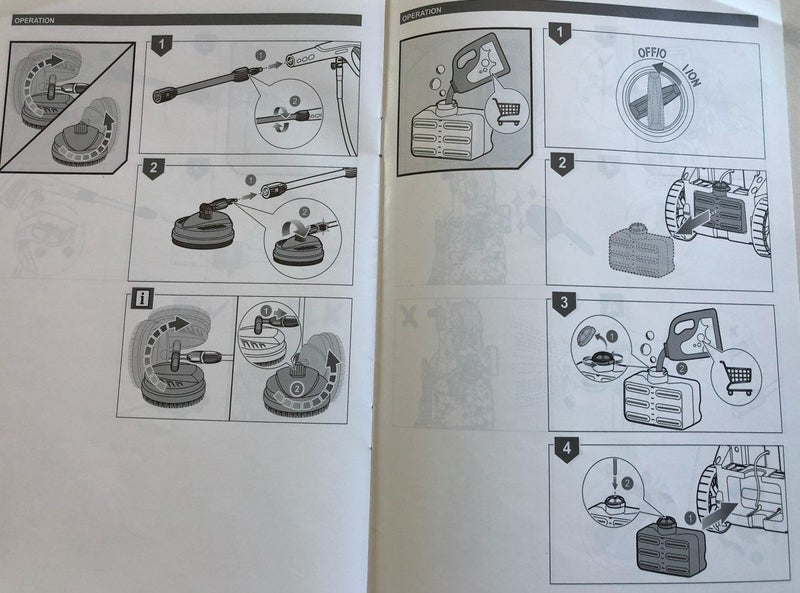 OPERATION

1
1
2

2
1
2

i
1
2

OPERATION

1
OFF/O
I/ON

2

3
1
2

4
2
1