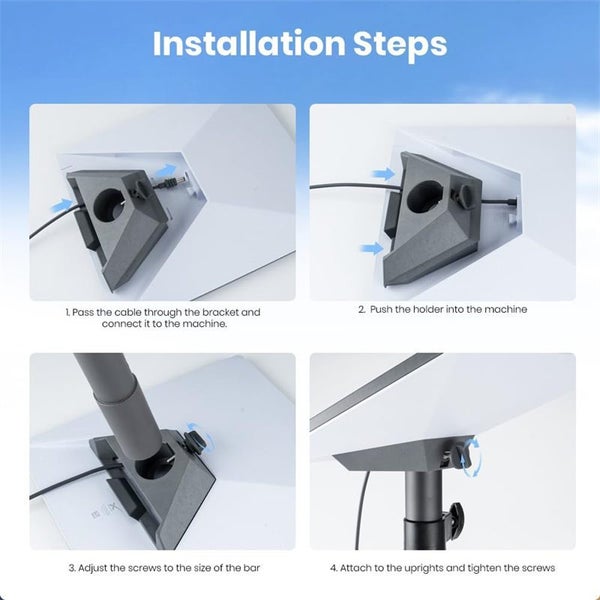 Installation Steps

1. Pass the cable through the bracket and connect it to the machine.

2. Push the holder into the machine

3. Adjust the screws to the size of the bar

4. Attach to the uprights and tighten the screws