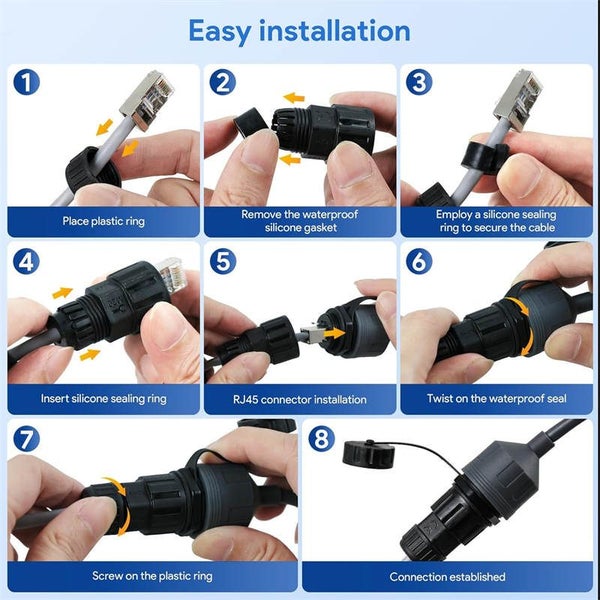 Easy installation

1
Place plastic ring

2
Remove the waterproof silicone gasket

3
Employ a silicone sealing ring to secure the cable

4
Insert silicone sealing ring

5
RJ45 connector installation

6
Twist on the waterproof seal

7
Screw on the plastic ring

8
Connection established