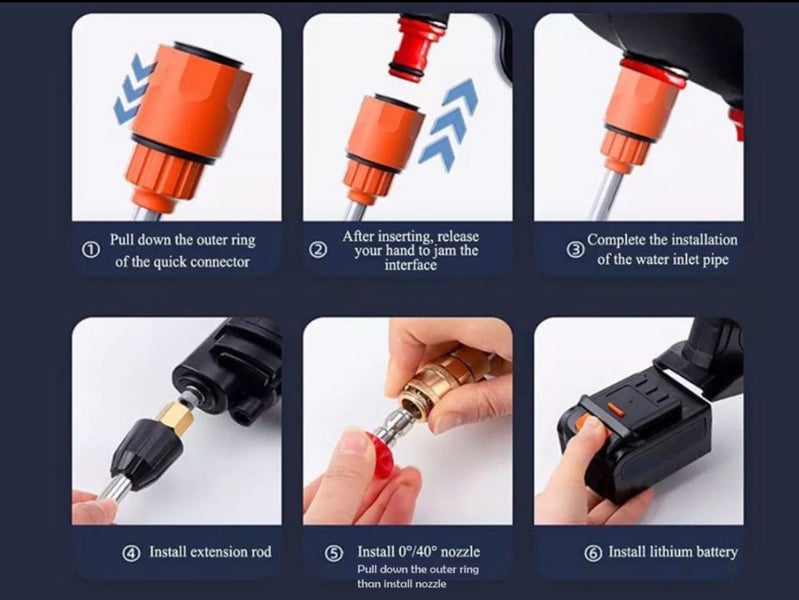 ① Pull down the outer ring of the quick connector

② After inserting, release your hand to jam the interface

③ Complete the installation of the water inlet pipe

④ Install extension rod

⑤ Install 0°/40° nozzle
Pull down the outer ring than install nozzle

⑥ Install lithium battery