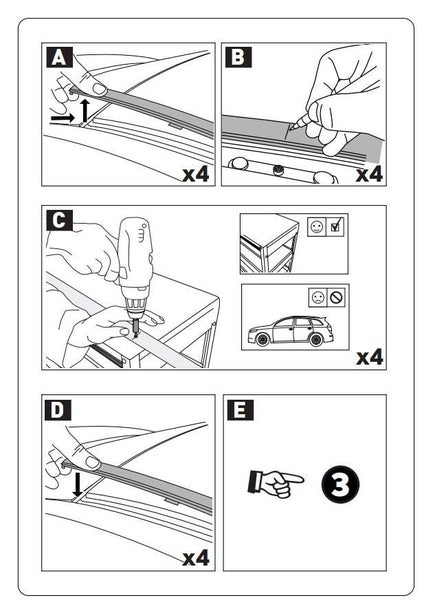 A

x4

B

x4

C

x4

D

x4

E

3