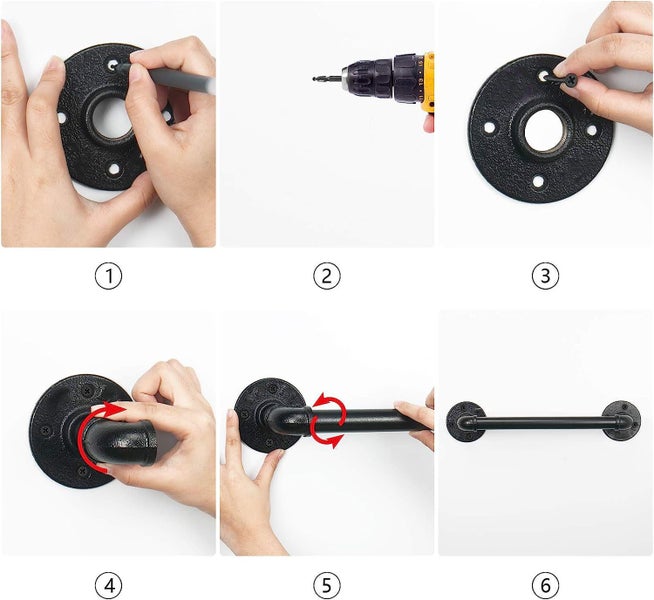 ①

②

③

④

⑤

⑥