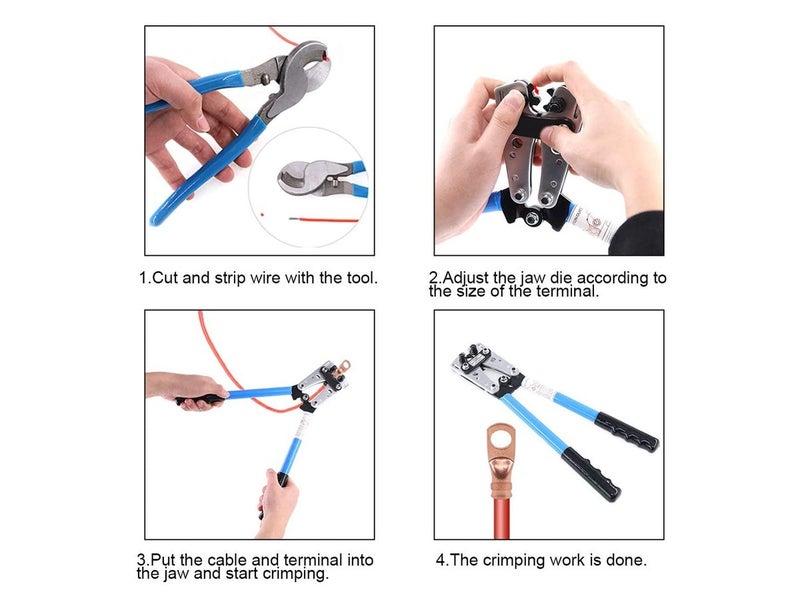 1.Cut and strip wire with the tool.

2.Adjust the jaw die according to the size of the terminal.

3.Put the cable and terminal into the jaw and start crimping.

4.The crimping work is done.