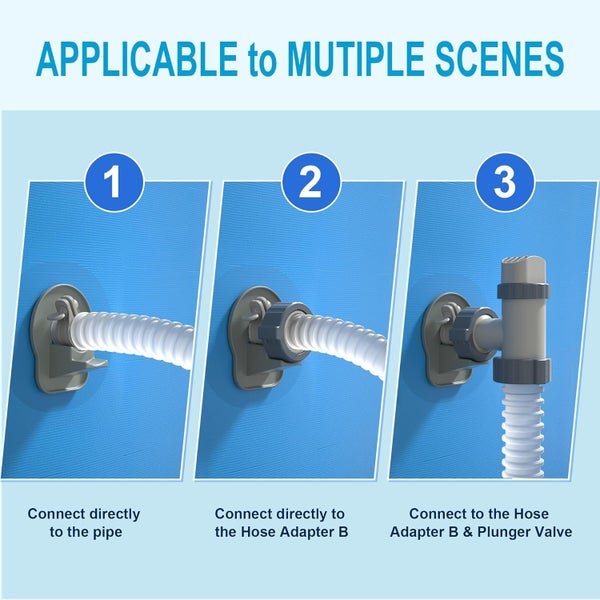 APPLICABLE to MUTIPLE SCENES

1

2

3

Connect directly to the pipe

Connect directly to the Hose Adapter B

Connect to the Hose Adapter B & Plunger Valve