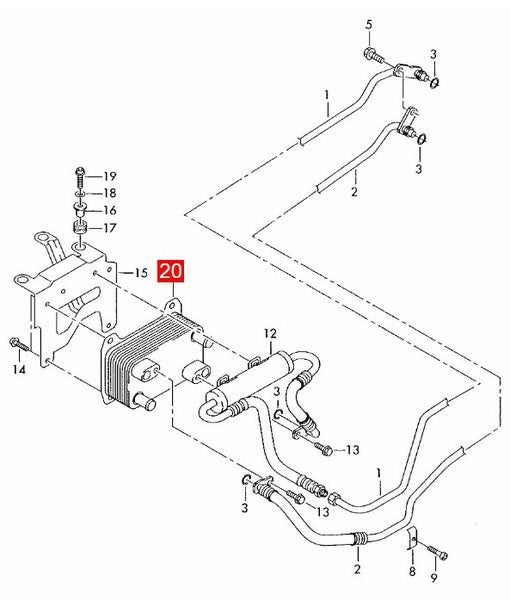 5
3
1
3
2
19
18
16
17
15
20
12
14
3
13
1
3
13
2
8
9