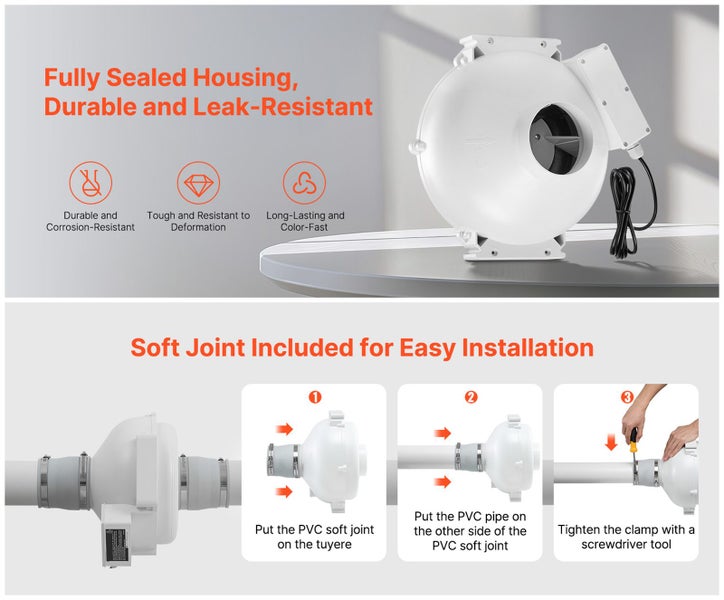 Fully Sealed Housing, Durable and Leak-Resistant

Durable and Corrosion-Resistant

Tough and Resistant to Deformation

Long-Lasting and Color-Fast

Soft Joint Included for Easy Installation

1
Put the PVC soft joint on the tuyere

2
Put the PVC pipe on the other side of the PVC soft joint

3
Tighten the clamp with a screwdriver tool