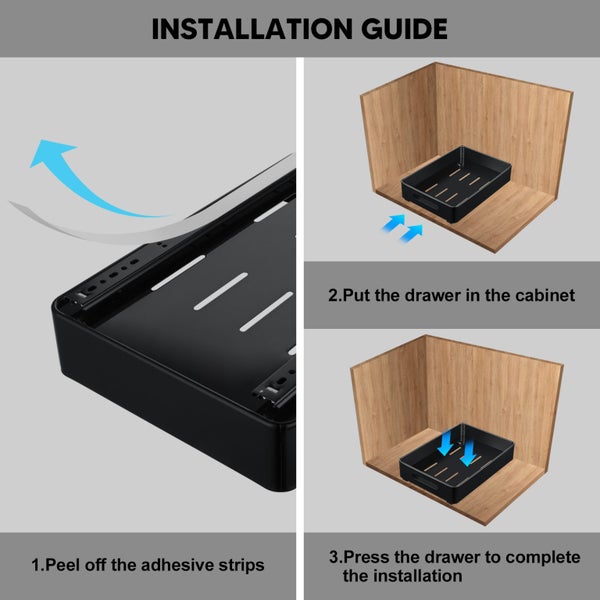 INSTALLATION GUIDE

1.Peel off the adhesive strips

2.Put the drawer in the cabinet

3.Press the drawer to complete the installation