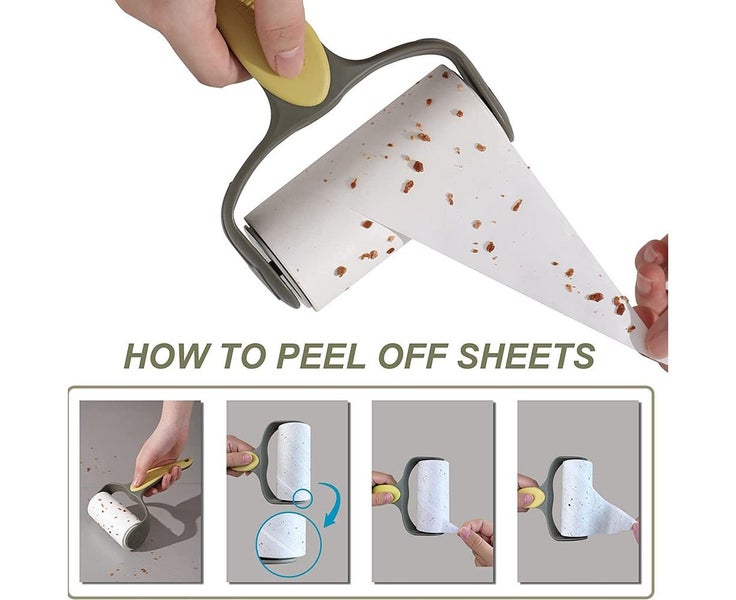 HOW TO PEEL OFF SHEETS