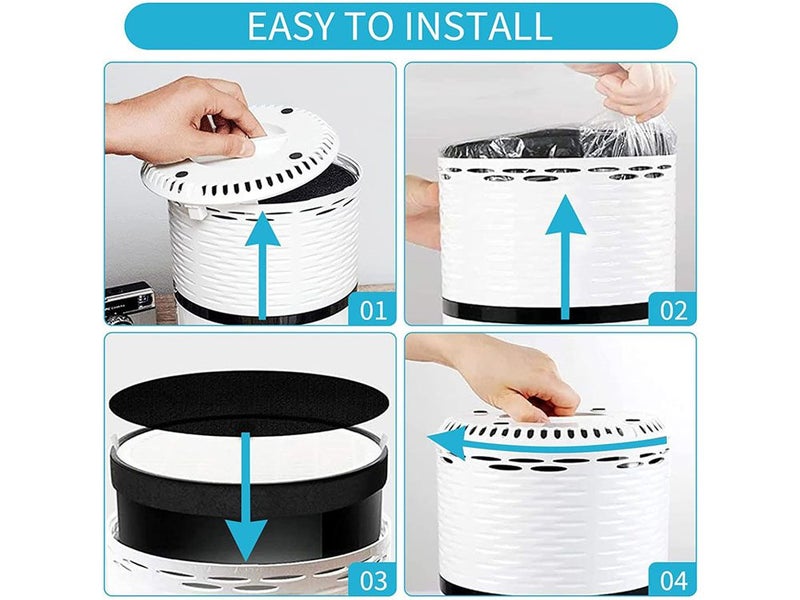 EASY TO INSTALL

01

02

03

04