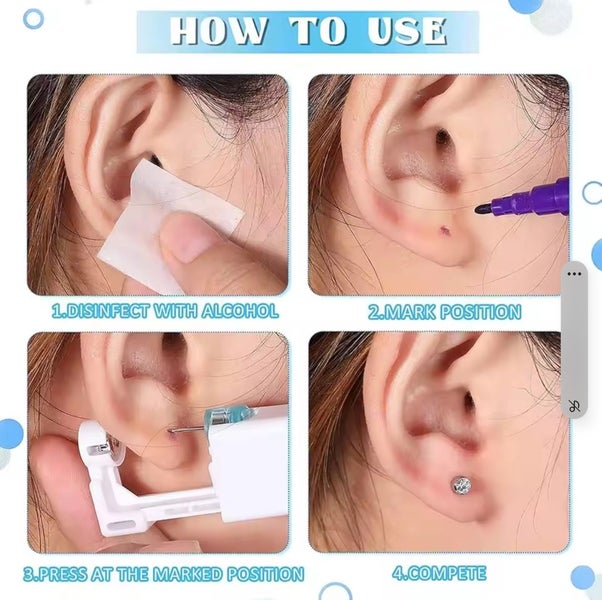 HOW TO USE

1.DISINFECT WITH ALCOHOL

2.MARK POSITION

3.PRESS AT THE MARKED POSITION

4.COMPETE