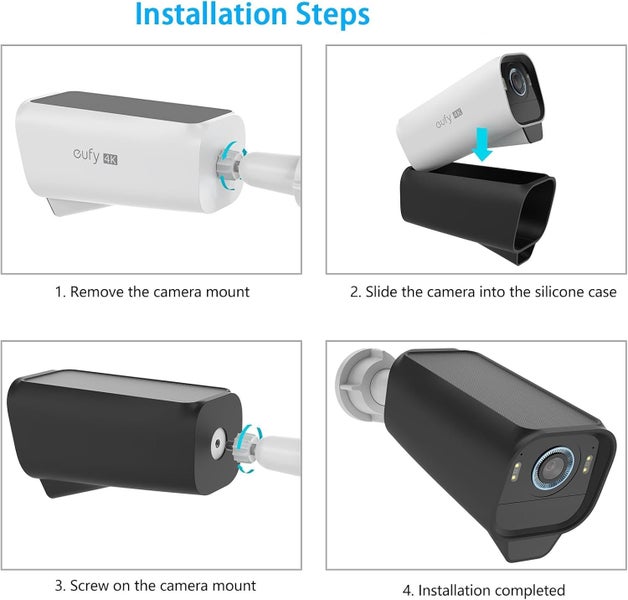 Installation Steps

eufy 4K

1. Remove the camera mount

eufy 4K

2. Slide the camera into the silicone case

3. Screw on the camera mount

4. Installation completed